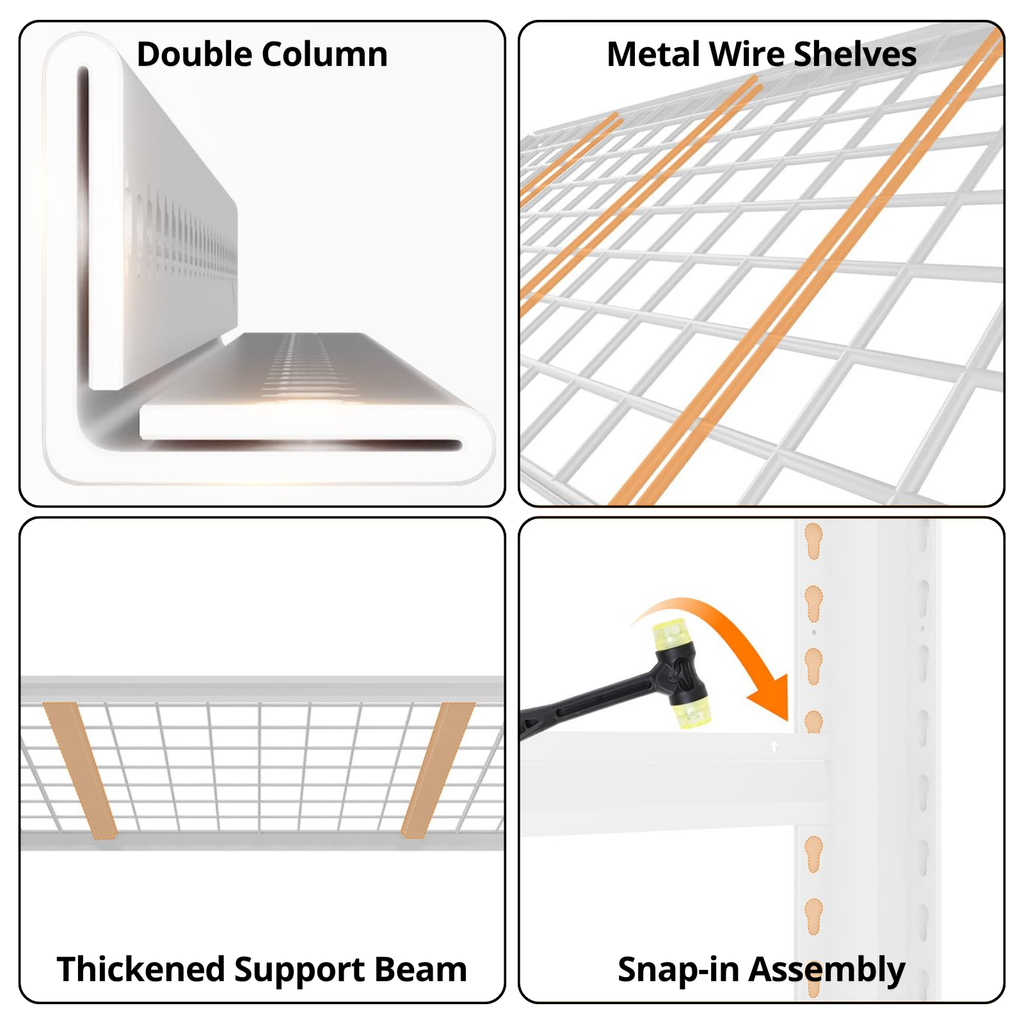 Double Column

Metal Wire Shelves

Thickened Support Beam

Snap-in Assembly