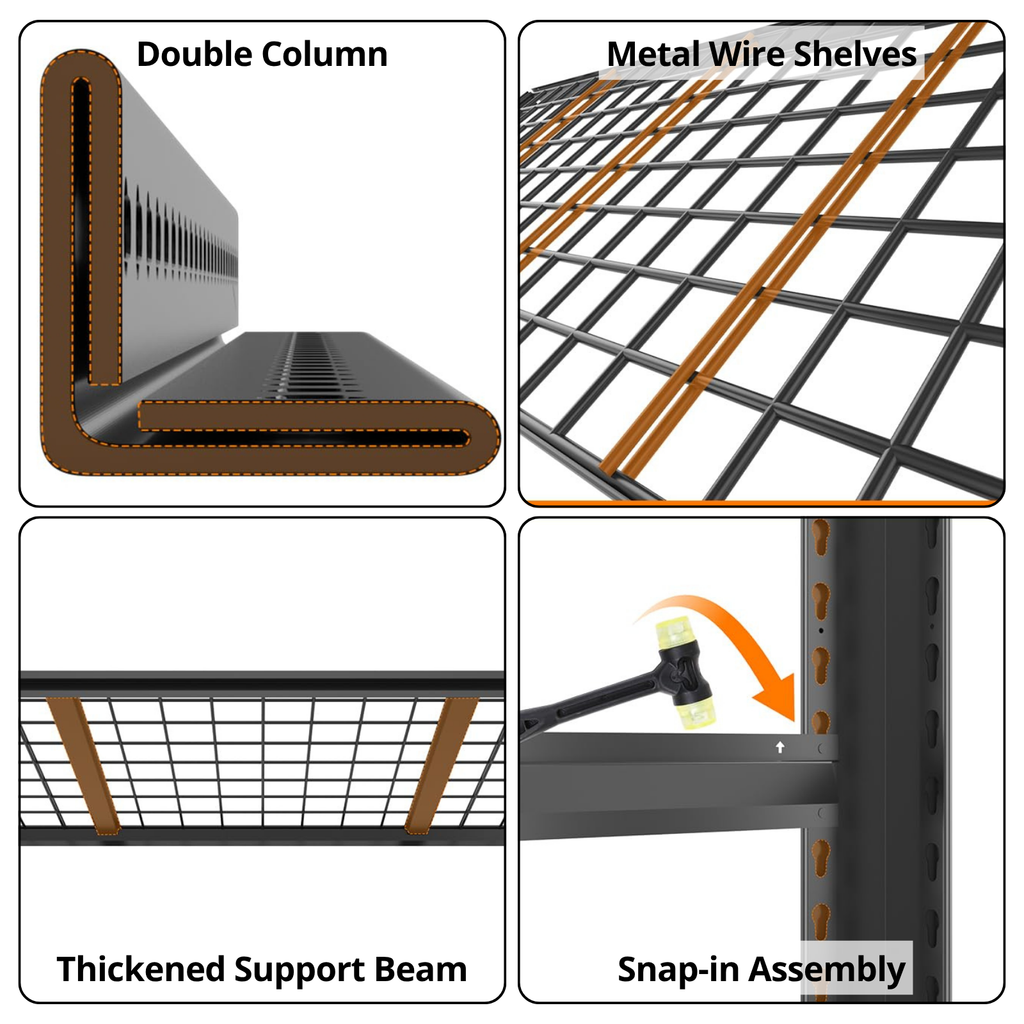 Double Column

Metal Wire Shelves

Thickened Support Beam

Snap-in Assembly